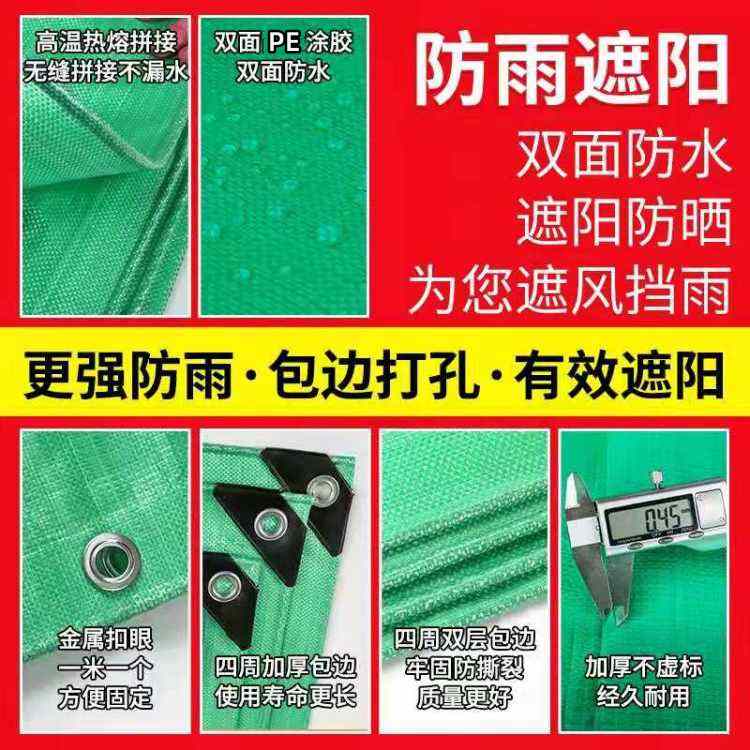 高温热熔拼接
无缝拼接不漏水

双面 PE 涂胶
双面防水

防雨遮阳

双面防水
遮阳防晒
为您遮风挡雨

更强防雨·包边打孔·有效遮阳

金属扣眼
一米一个
方便固定

四周加厚包边
使用寿命更长

四周双层包边
牢固防撕裂
质量更好

0.45

加厚不虚标
经久耐用